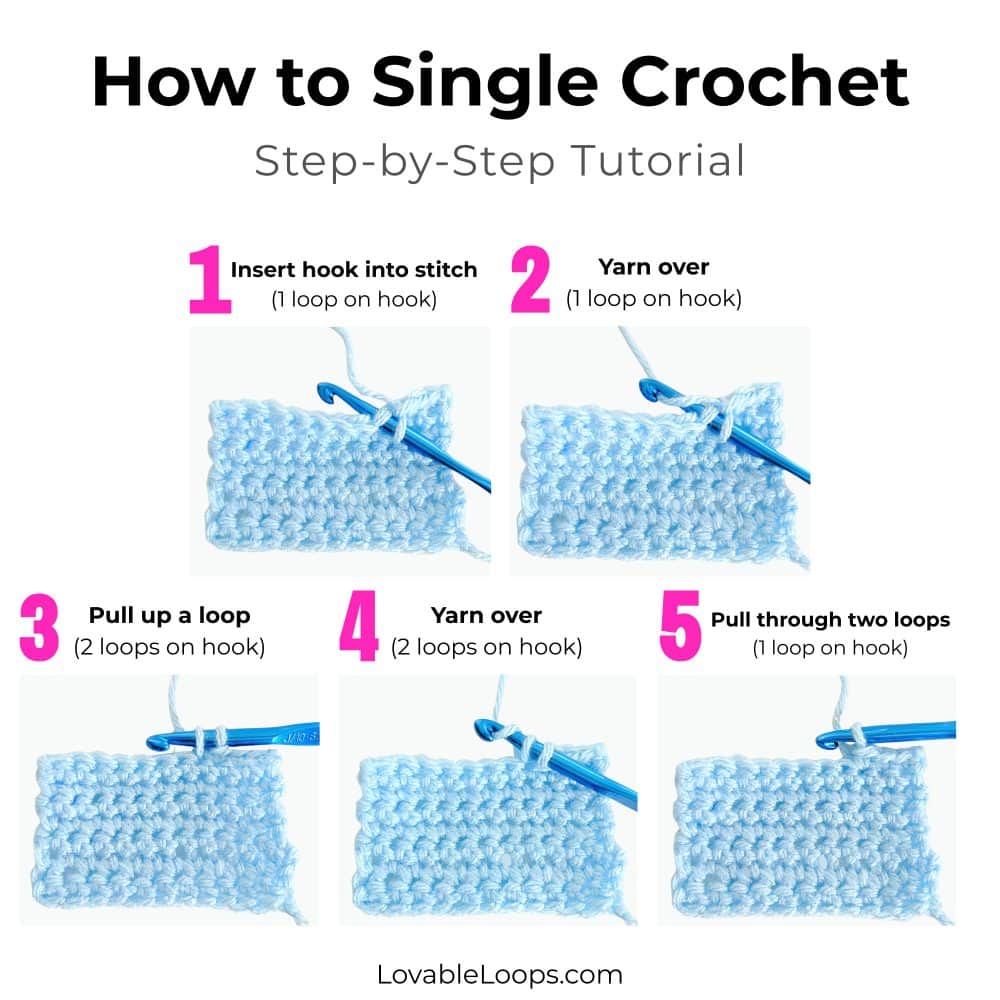 How to Single Crochet
Step-by-Step Tutorial

1 Insert hook into stitch
(1 loop on hook)

2 Yarn over
(1 loop on hook)

3 Pull up a loop
(2 loops on hook)

4 Yarn over
(2 loops on hook)

5 Pull through two loops
(1 loop on hook)

LovableLoops.com